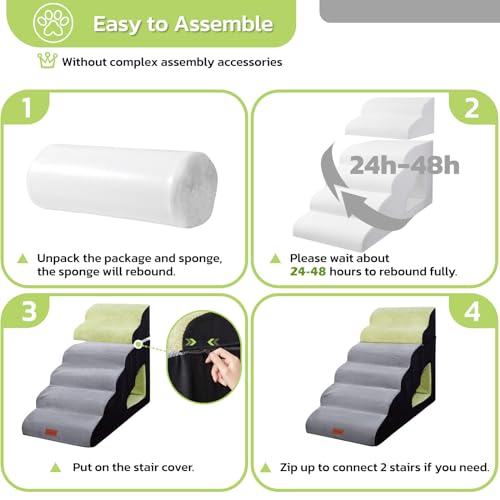 Easy to Assemble

Without complex assembly accessories

1

Unpack the package and sponge, the sponge will rebound.

2

24h-48h

Please wait about 24-48 hours to rebound fully.

3

Put on the stair cover.

4

Zip up to connect 2 stairs if you need.