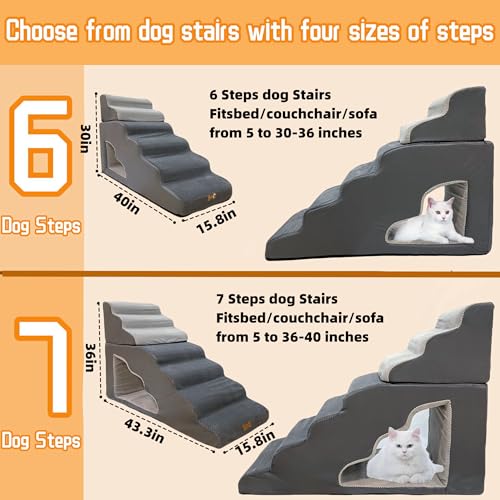 Choose from dog stairs with four sizes of steps

6

Dog Steps

30in

40in

15.8in

6 Steps dog Stairs Fitsbed/couchchair/sofa from 5 to 30-36 inches

7

Dog Steps

36in

43.3in

15.8in

7 Steps dog Stairs Fitsbed/couchchair/sofa from 5 to 36-40 inches