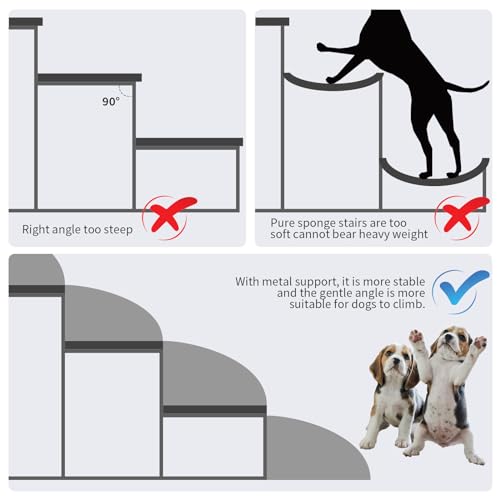 90°

Right angle too steep

Pure sponge stairs are too soft cannot bear heavy weight

With metal support, it is more stable and the gentle angle is more suitable for dogs to climb.