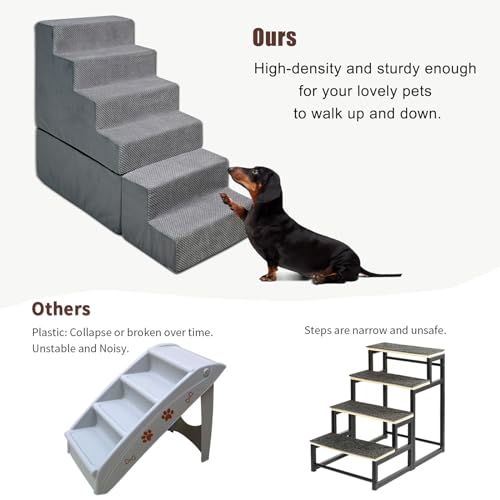 Ours

High-density and sturdy enough for your lovely pets to walk up and down.

Others

Plastic: Collapse or broken over time. Unstable and Noisy.

Steps are narrow and unsafe.