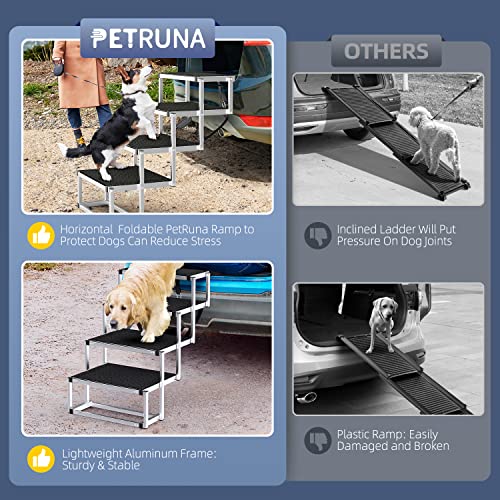 PETRUNA

Horizontal Foldable PetRuna Ramp to Protect Dogs Can Reduce Stress

Lightweight Aluminum Frame: Sturdy & Stable

OTHERS

Inclined Ladder Will Put Pressure On Dog Joints

Plastic Ramp: Easily Damaged and Broken