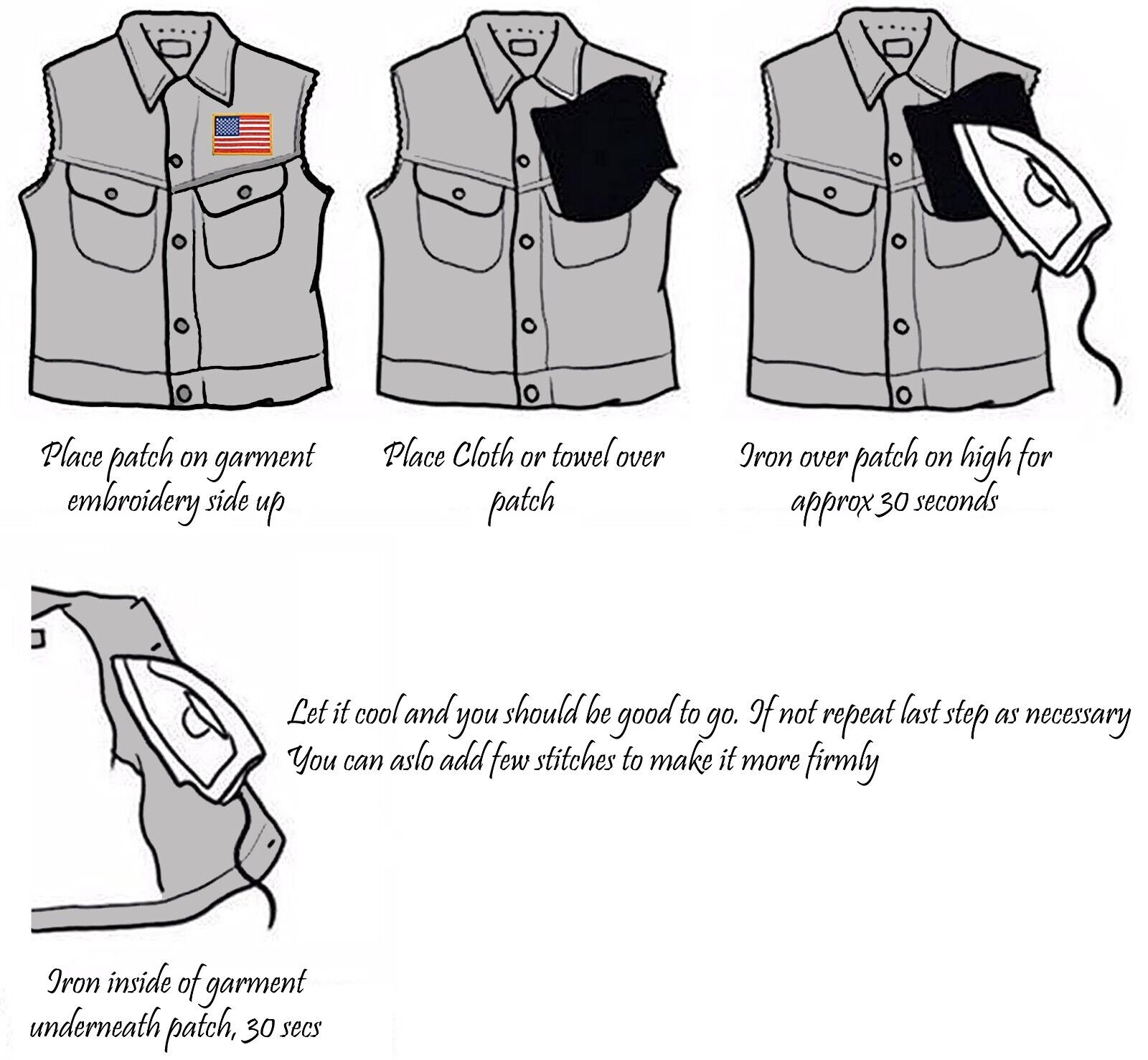 Place patch on garment embroidery side up

Place Cloth or towel over patch

Iron over patch on high for approx 30 seconds

Let it cool and you should be good to go. If not repeat last step as necessary
You can aslo add few stitches to make it more firmly

Iron inside of garment underneath patch, 30 secs