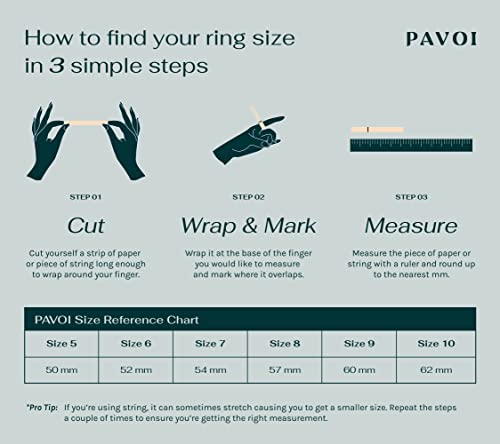 How to find your ring size in 3 simple steps

PAVOI

STEP 01

Cut

Cut yourself a strip of paper or piece of string long enough to wrap around your finger.

STEP 02

Wrap & Mark

Wrap it at the base of the finger you would like to measure and mark where it overlaps.

STEP 03

Measure

Measure the piece of paper or string with a ruler and round up to the nearest mm.

PAVOI Size Reference Chart

| Size 5 | Size 6 | Size 7 | Size 8 | Size 9 | Size 10 |
|---|---|---|---|---|---|
| 50 mm | 52 mm | 54 mm | 57 mm | 60 mm | 62 mm |

*Pro Tip: If you're using string, it can sometimes stretch causing you to get a smaller size. Repeat the steps a couple of times to ensure you're getting the right measurement.