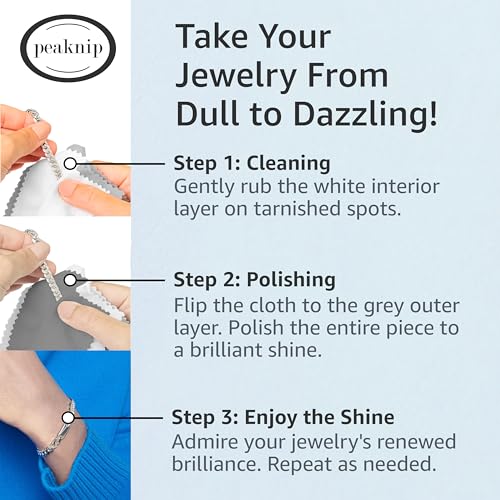 peaknip

Take Your Jewelry From Dull to Dazzling!

Step 1: Cleaning
Gently rub the white interior layer on tarnished spots.

Step 2: Polishing
Flip the cloth to the grey outer layer. Polish the entire piece to a brilliant shine.

Step 3: Enjoy the Shine
Admire your jewelry's renewed brilliance. Repeat as needed.