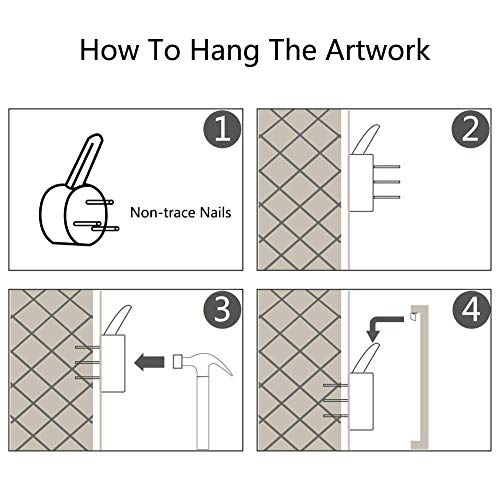 How To Hang The Artwork

1

Non-trace Nails

2

3

4