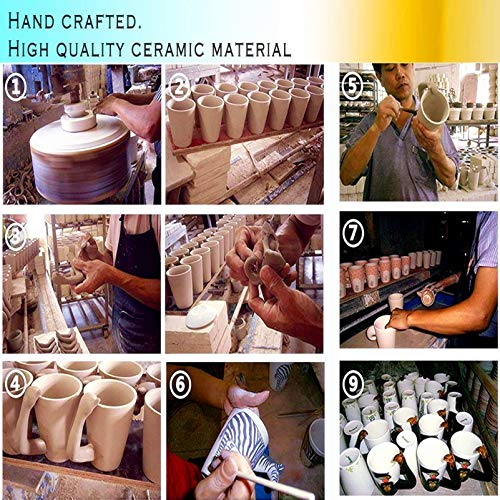 HAND CRAFTED.
HIGH QUALITY CERAMIC MATERIAL

1

2

5

3

7

4

6

9