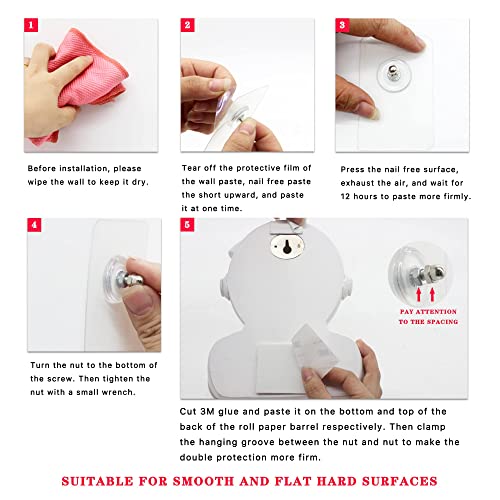 1

Before installation, please wipe the wall to keep it dry.

2

Tear off the protective film of the wall paste, nail free paste the short upward, and paste it at one time.

3

Press the nail free surface, exhaust the air, and wait for 12 hours to paste more firmly.

4

Turn the nut to the bottom of the screw. Then tighten the nut with a small wrench.

5

PAY ATTENTION TO THE SPACING

Cut 3M glue and paste it on the bottom and top of the back of the roll paper barrel respectively. Then clamp the hanging groove between the nut and nut to make the double protection more firm.

SUITABLE FOR SMOOTH AND FLAT HARD SURFACES