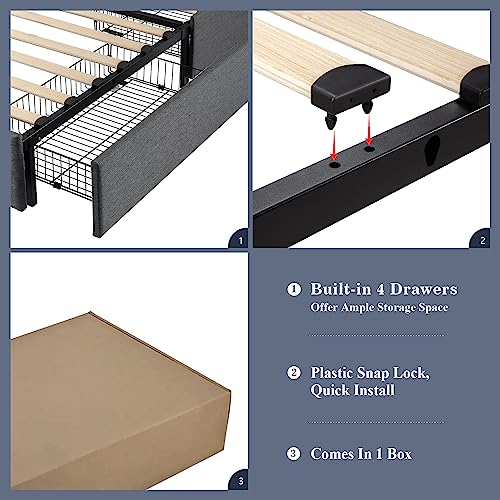 1

2

3

1 Built-in 4 Drawers
Offer Ample Storage Space

2 Plastic Snap Lock, Quick Install

3 Comes In 1 Box