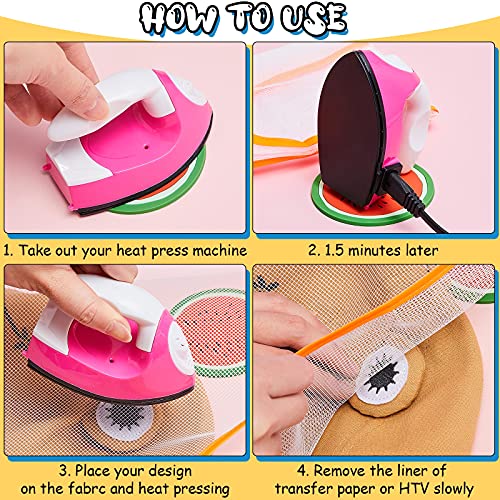 HOW TO USE

1. Take out your heat press machine

2. 1.5 minutes later

3. Place your design on the fabrc and heat pressing

4. Remove the liner of transfer paper or HTV slowly