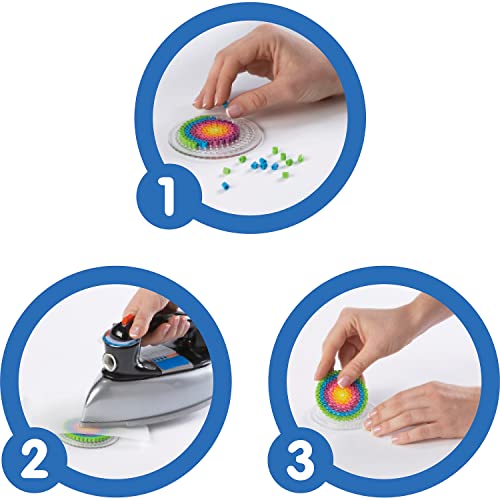 1

2

3