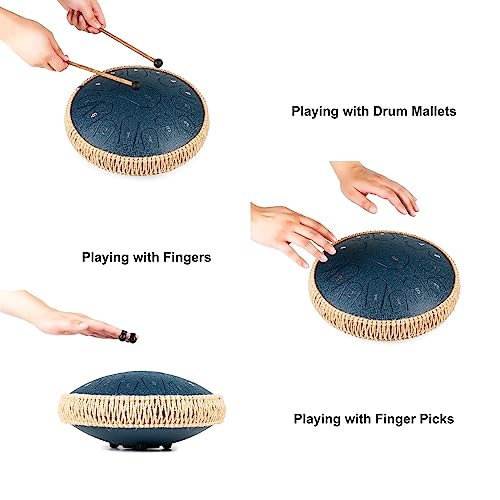 Playing with Drum Mallets

Playing with Fingers

Playing with Finger Picks