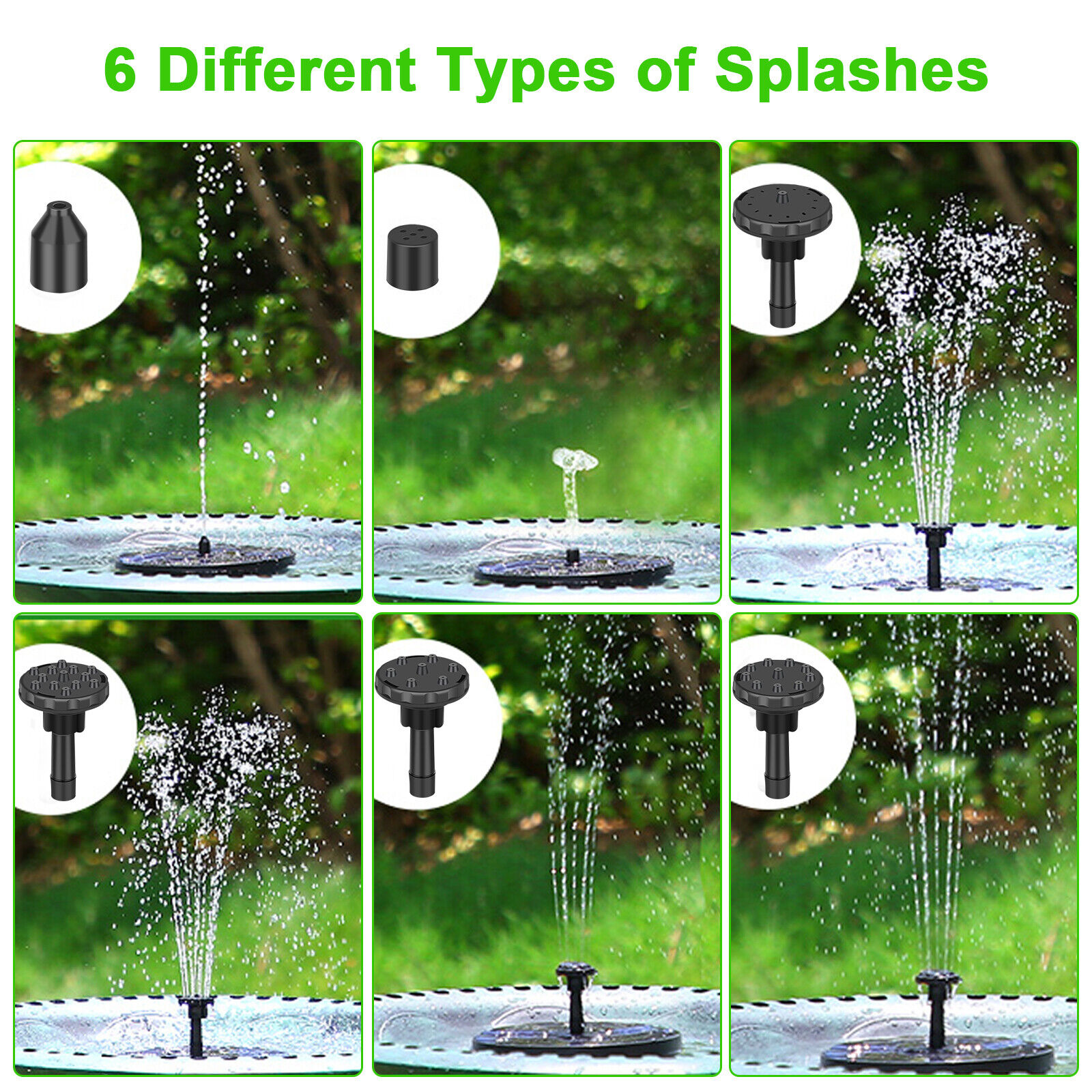 6 Different Types of Splashes