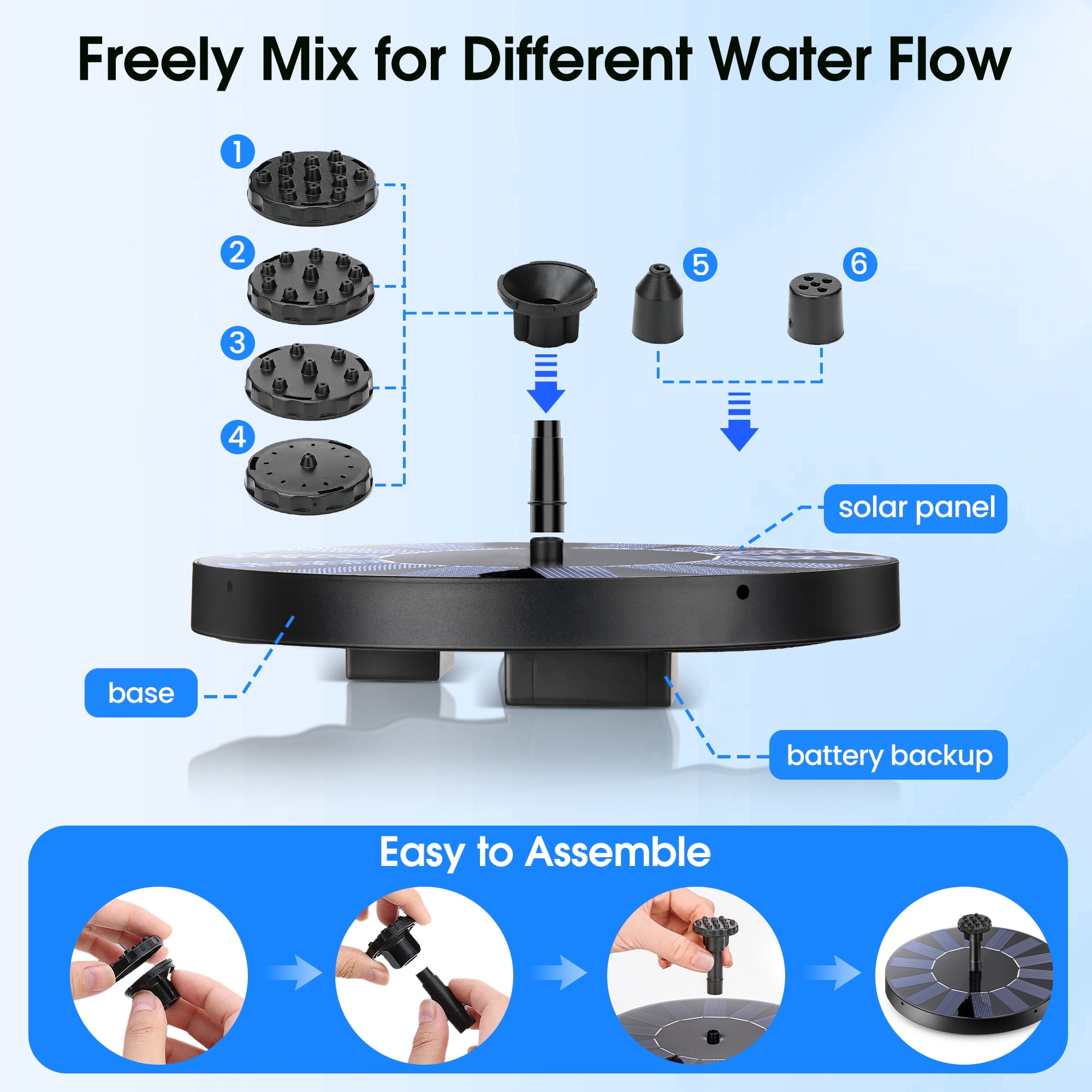 Freely Mix for Different Water Flow

1

2

3

4

5

6

solar panel

base

battery backup

Easy to Assemble