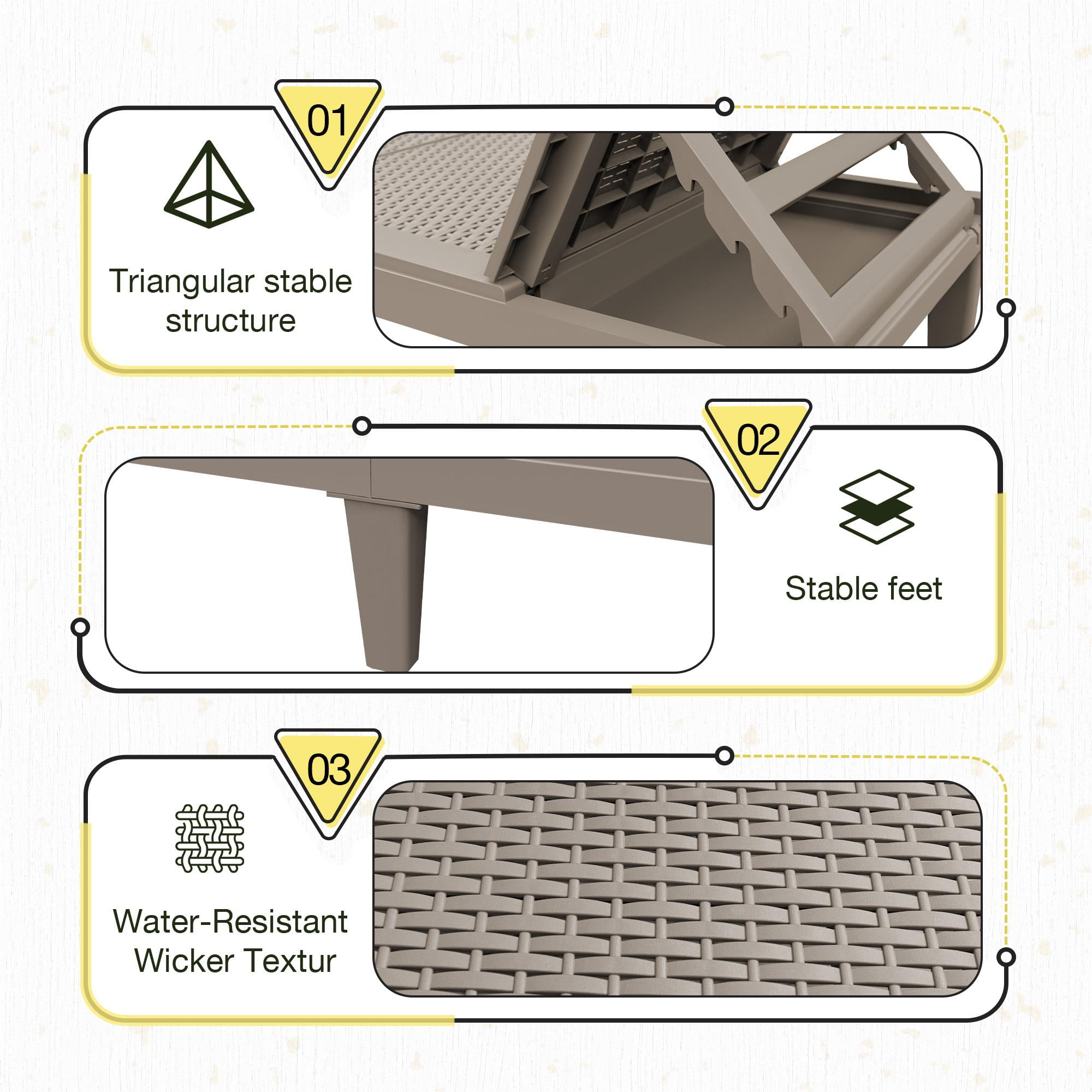 01

Triangular stable structure

02

Stable feet

03

Water-Resistant Wicker Textur