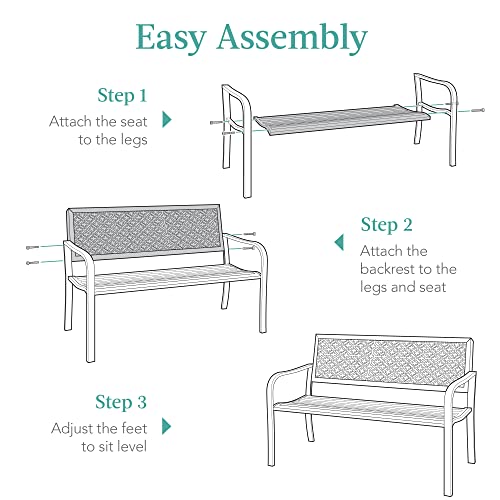 Easy Assembly

Step 1
Attach the seat to the legs

Step 2
Attach the backrest to the legs and seat

Step 3
Adjust the feet to sit level