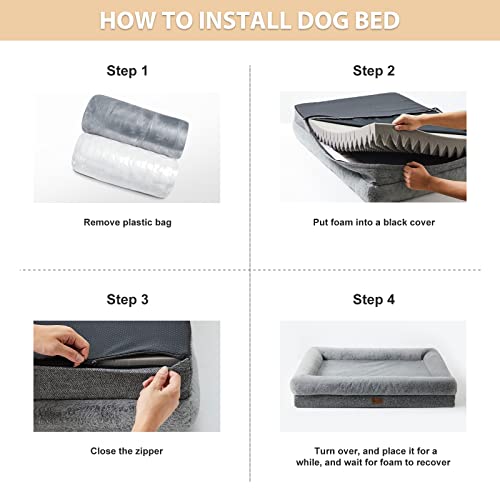 HOW TO INSTALL DOG BED

Step 1

Remove plastic bag

Step 2

Put foam into a black cover

Step 3

Close the zipper

Step 4

Turn over, and place it for a while, and wait for foam to recover