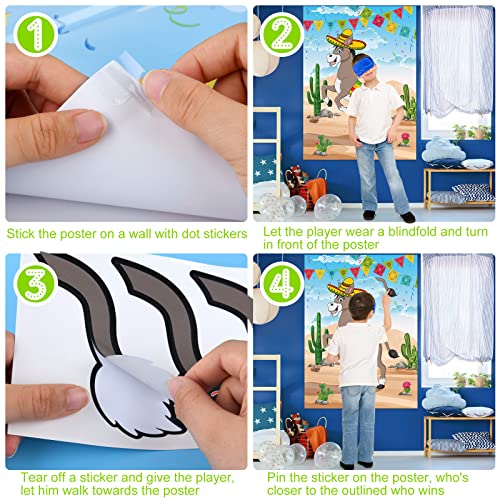 1

Stick the poster on a wall with dot stickers

2

Let the player wear a blindfold and turn in front of the poster

3

Tear off a sticker and give the player, let him walk towards the poster

4

Pin the sticker on the poster, who's closer to the outlined who wins