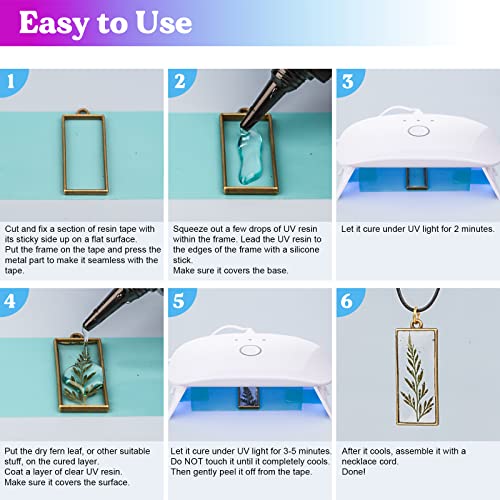 Easy to Use

1

Cut and fix a section of resin tape with its sticky side up on a flat surface.
Put the frame on the tape and press the metal part to make it seamless with the tape.

2

Squeeze out a few drops of UV resin within the frame. Lead the UV resin to the edges of the frame with a silicone stick.
Make sure it covers the base.

3

Let it cure under UV light for 2 minutes.

4

Put the dry fern leaf, or other suitable stuff, on the cured layer.
Coat a layer of clear UV resin.
Make sure it covers the surface.

5

Let it cure under UV light for 3-5 minutes.
Do NOT touch it until it completely cools.
Then gently peel it off from the tape.

6

After it cools, assemble it with a necklace cord.
Done!