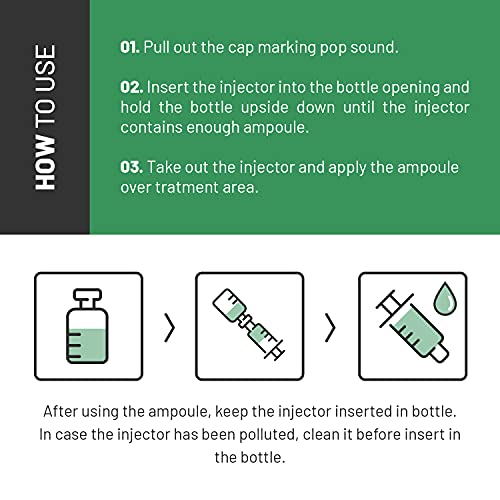 HOW TO USE

01. Pull out the cap marking pop sound.

02. Insert the injector into the bottle opening and hold the bottle upside down until the injector contains enough ampoule.

03. Take out the injector and apply the ampoule over tratment area.

After using the ampoule, keep the injector inserted in bottle. In case the injector has been polluted, clean it before insert in the bottle.