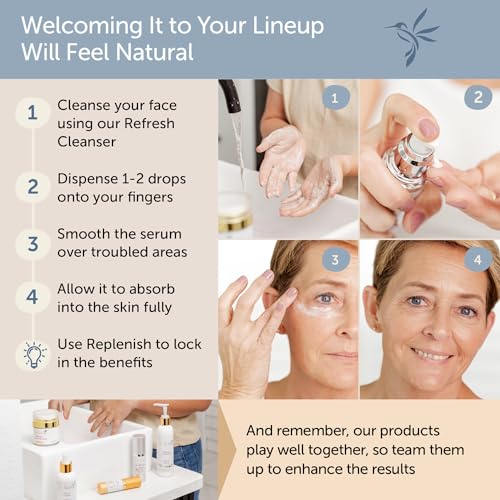 Welcoming It to Your Lineup Will Feel Natural

1 Cleanse your face using our Refresh Cleanser

2 Dispense 1-2 drops onto your fingers

3 Smooth the serum over troubled areas

4 Allow it to absorb into the skin fully

Use Replenish to lock in the benefits

1

2

3

4

And remember, our products play well together, so team them up to enhance the results