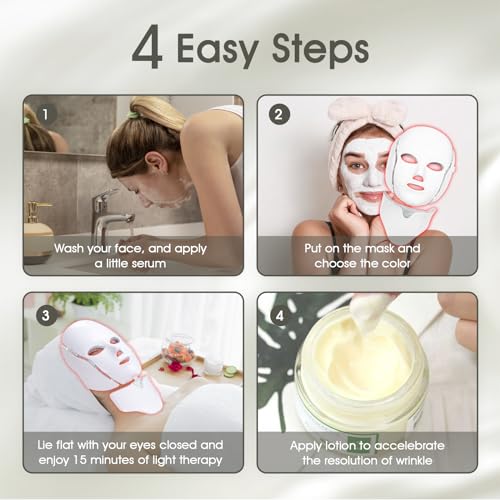 4 Easy Steps

1
Wash your face, and apply a little serum

2
Put on the mask and choose the color

3
Lie flat with your eyes closed and enjoy 15 minutes of light therapy

4
Apply lotion to accelerate the resolution of wrinkle