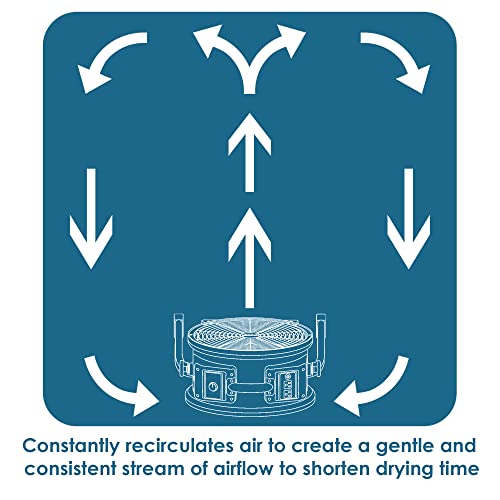 Constantly recirculates air to create a gentle and consistent stream of airflow to shorten drying time