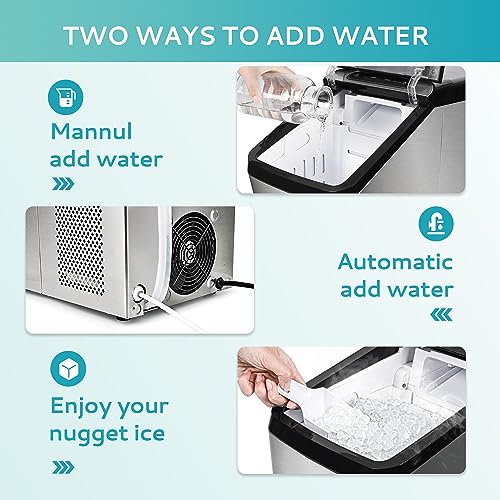 TWO WAYS TO ADD WATER

Mannul add water

Automatic add water

Enjoy your nugget ice