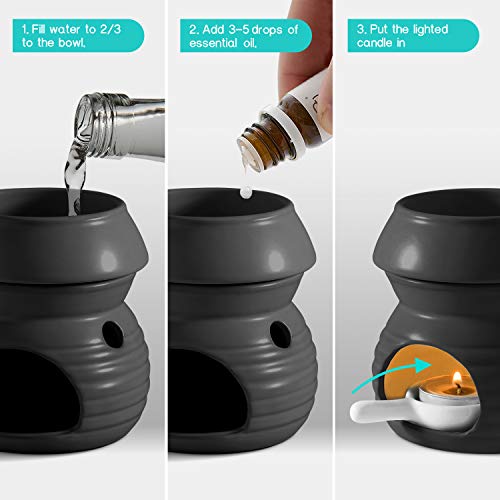 1. Fill water to 2/3 to the bowl.

2. Add 3-5 drops of essential oil.

3. Put the lighted candle in