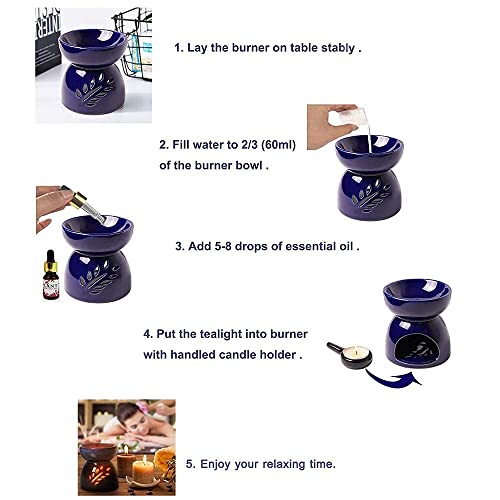 1. Lay the burner on table stably .

2. Fill water to 2/3 (60ml) of the burner bowl .

3. Add 5-8 drops of essential oil .

4. Put the tealight into burner with handled candle holder .

5. Enjoy your relaxing time.