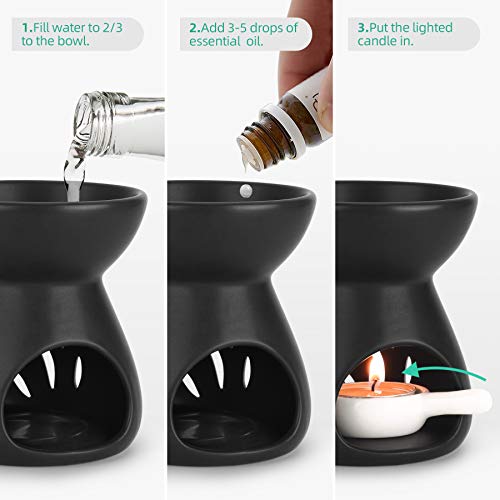 1.Fill water to 2/3 to the bowl.

2.Add 3-5 drops of essential oil.

3.Put the lighted candle in.