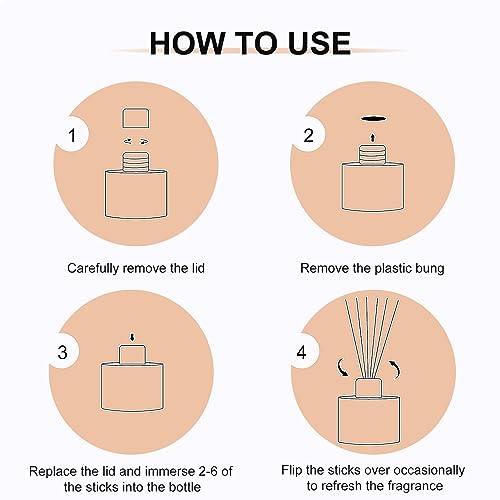 HOW TO USE

1

Carefully remove the lid

2

Remove the plastic bung

3

Replace the lid and immerse 2-6 of the sticks into the bottle

4

Flip the sticks over occasionally to refresh the fragrance