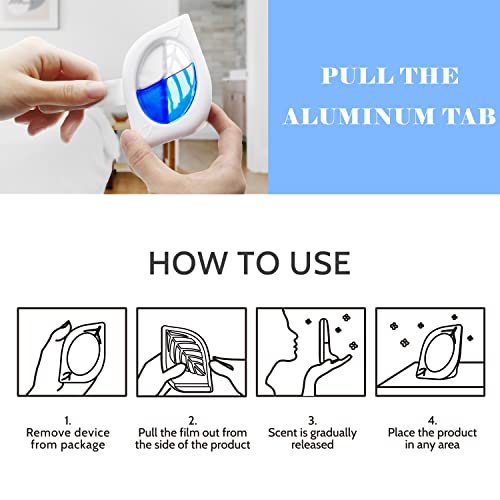 PULL THE ALUMINUM TAB

HOW TO USE

1.
Remove device from package

2.
Pull the film out from the side of the product

3.
Scent is gradually released

4.
Place the product in any area