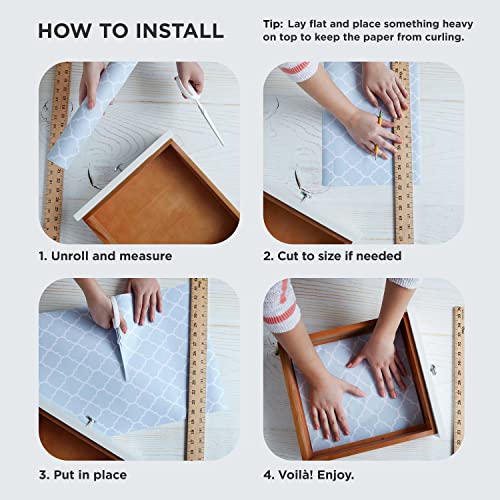 HOW TO INSTALL

Tip: Lay flat and place something heavy on top to keep the paper from curling.

1. Unroll and measure

2. Cut to size if needed

3. Put in place

4. Voilà! Enjoy.