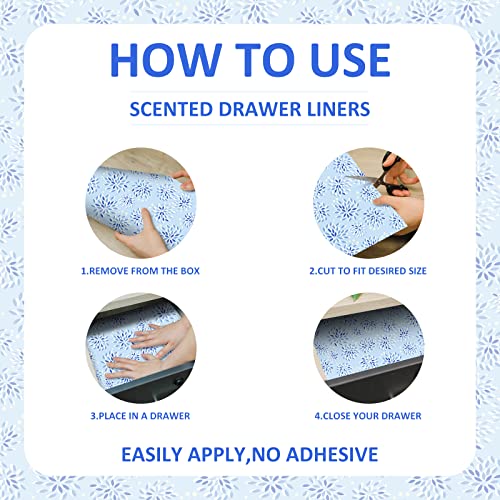 HOW TO USE

SCENTED DRAWER LINERS

1.REMOVE FROM THE BOX

2.CUT TO FIT DESIRED SIZE

3.PLACE IN A DRAWER

4.CLOSE YOUR DRAWER

EASILY APPLY,NO ADHESIVE