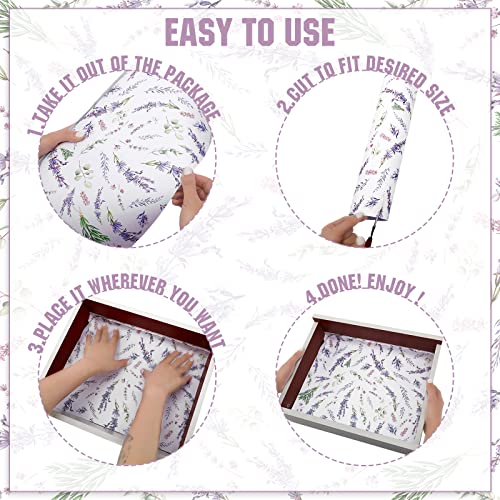 EASY TO USE

1.TAKE IT OUT OF THE PACKAGE

2.CUT TO FIT DESIRED SIZE

3.PLACE IT WHEREVER YOU WANT

4.DONE! ENJOY !