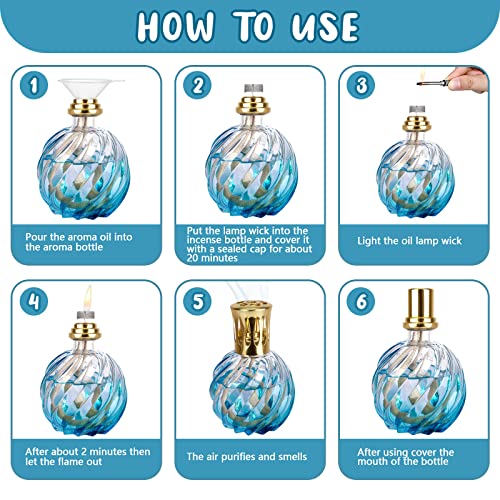 HOW TO USE

1

Pour the aroma oil into the aroma bottle

2

Put the lamp wick into the incense bottle and cover it with a sealed cap for about 20 minutes

3

Light the oil lamp wick

4

After about 2 minutes then let the flame out

5

The air purifies and smells

6

After using cover the mouth of the bottle