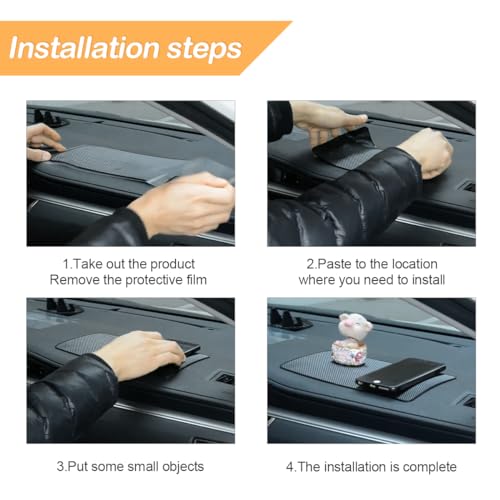 Installation steps

1.Take out the product
Remove the protective film

2.Paste to the location
where you need to install

3.Put some small objects

4.The installation is complete