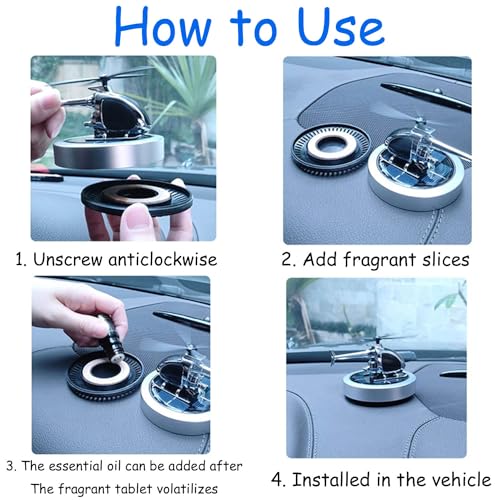 How to Use

1. Unscrew anticlockwise

2. Add fragrant slices

3. The essential oil can be added after The fragrant tablet volatilizes

4. Installed in the vehicle