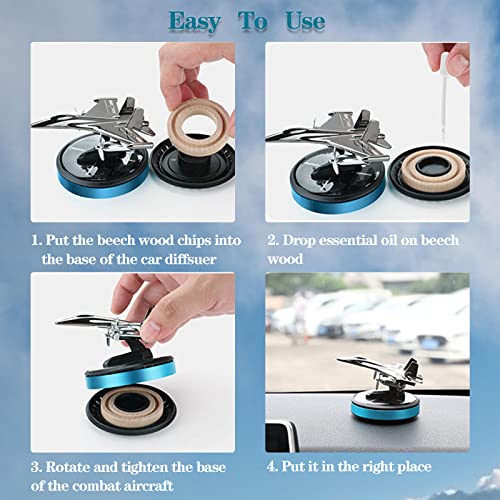 Easy To Use

1. Put the beech wood chips into the base of the car diffsuer

2. Drop essential oil on beech wood

3. Rotate and tighten the base of the combat aircraft

4. Put it in the right place