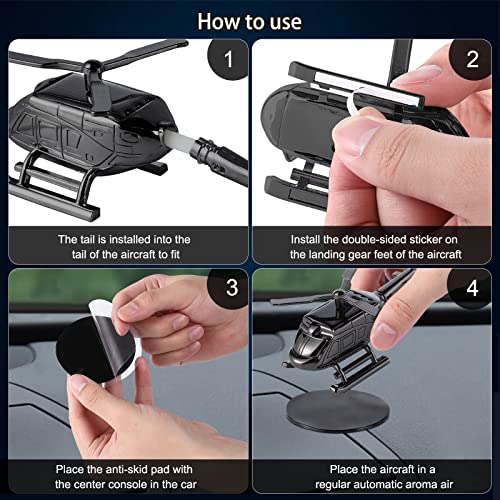 How to use

1

The tail is installed into the tail of the aircraft to fit

2

Install the double-sided sticker on the landing gear feet of the aircraft

3

Place the anti-skid pad with the center console in the car

4

Place the aircraft in a regular automatic aroma air