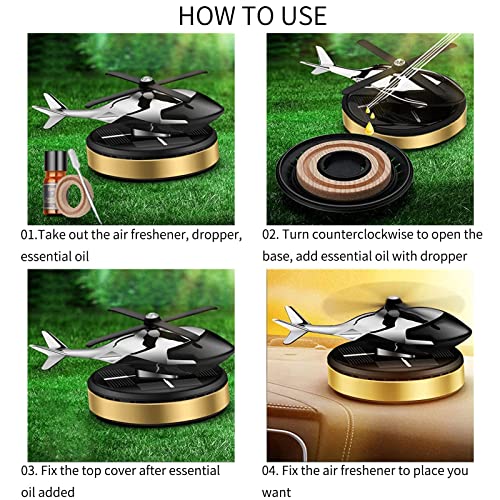 HOW TO USE

01.Take out the air freshener, dropper, essential oil

02. Turn counterclockwise to open the base, add essential oil with dropper

03. Fix the top cover after essential oil added

04. Fix the air freshener to place you want