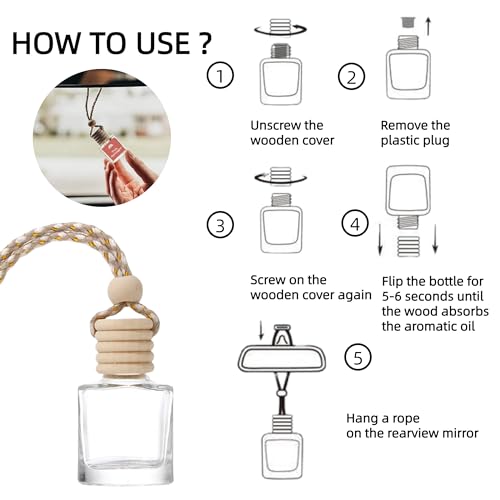 HOW TO USE ?

1
Unscrew the wooden cover

2
Remove the plastic plug

3
Screw on the wooden cover again

4
Flip the bottle for 5-6 seconds until the wood absorbs the aromatic oil

5
Hang a rope on the rearview mirror