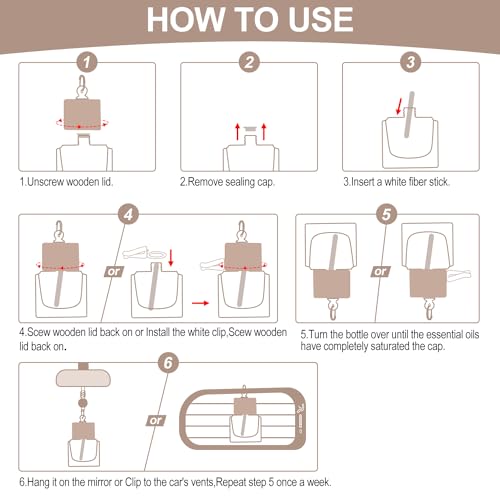 HOW TO USE

1

1.Unscrew wooden lid.

2

2.Remove sealing cap.

3

3.Insert a white fiber stick.

4

or

4.Scew wooden lid back on or Install the white clip,Scew wooden lid back on.

5

or

5.Turn the bottle over until the essential oils have completely saturated the cap.

6

or

6.Hang it on the mirror or Clip to the car's vents,Repeat step 5 once a week.