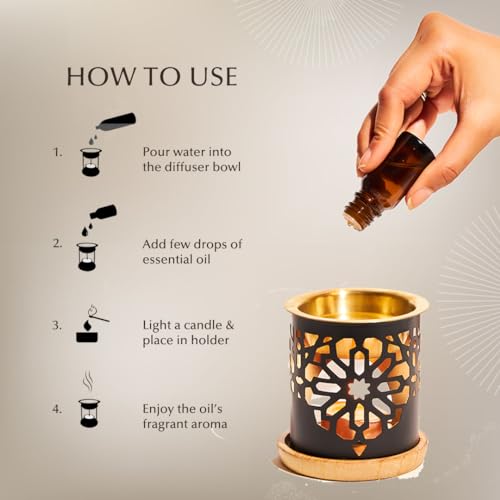 HOW TO USE

1. Pour water into the diffuser bowl

2. Add few drops of essential oil

3. Light a candle & place in holder

4. Enjoy the oil's fragrant aroma