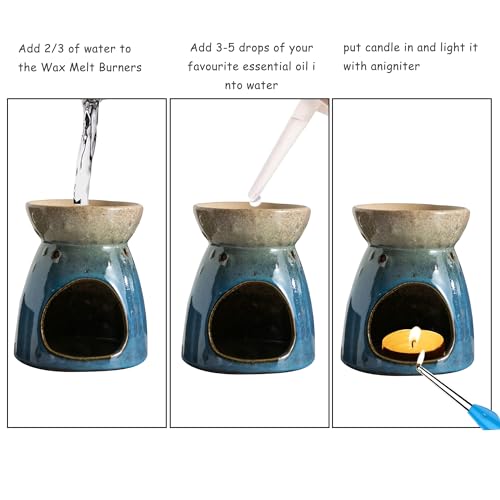 Add 2/3 of water to the Wax Melt Burners

Add 3-5 drops of your favourite essential oil i nto water

put candle in and light it with anigniter