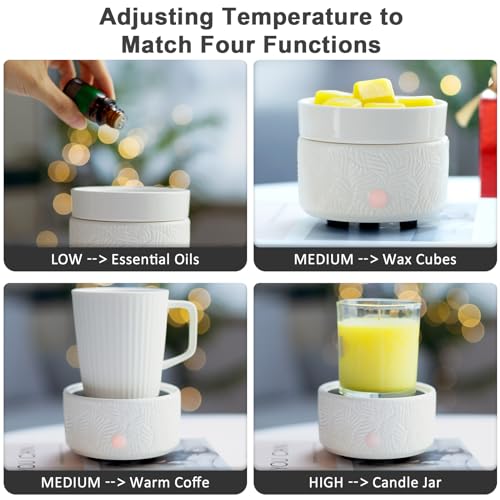 Adjusting Temperature to Match Four Functions

LOW --> Essential Oils

MEDIUM --> Wax Cubes

MEDIUM --> Warm Coffe

HIGH --> Candle Jar