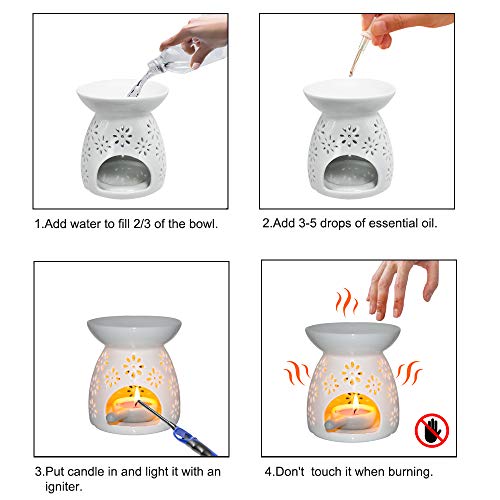 1.Add water to fill 2/3 of the bowl.

2.Add 3-5 drops of essential oil.

3.Put candle in and light it with an igniter.

4.Don't  touch it when burning.