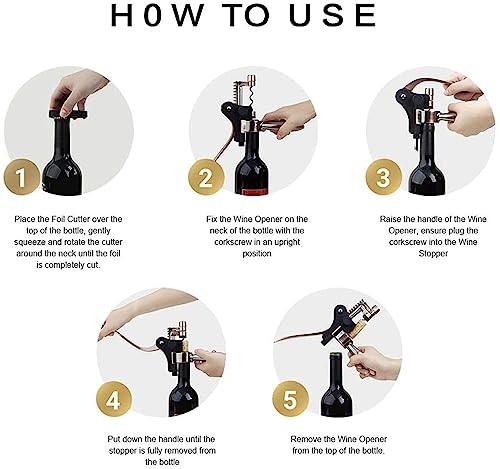 H0W TO USE

1

Place the Foil Cutter over the top of the bottle, gently squeeze and rotate the cutter around the neck until the foil is completely cut.

2

Fix the Wine Opener on the neck of the bottle with the corkscrew in an upright position

3

Raise the handle of the Wine Opener, ensure plug the corkscrew into the Wine Stopper

4

Put down the handle until the stopper is fully removed from the bottle

5

Remove the Wine Opener from the top of the bottle.