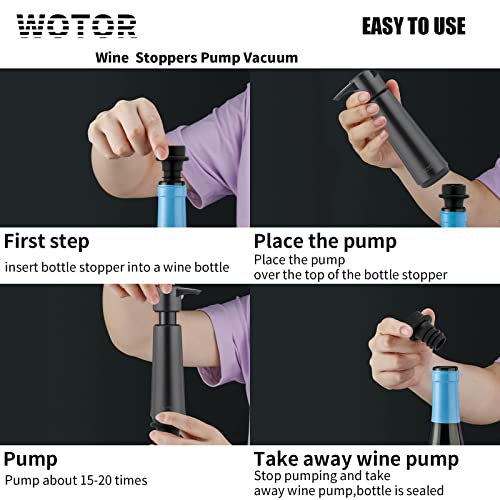 WOTOR

EASY TO USE

Wine Stoppers Pump Vacuum

First step
insert bottle stopper into a wine bottle

Place the pump
Place the pump
over the top of the bottle stopper

Pump
Pump about 15-20 times

Take away wine pump
Stop pumping and take
away wine pump,bottle is sealed