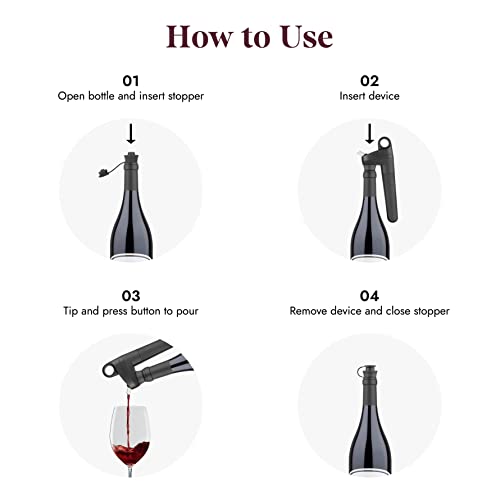 How to Use

01
Open bottle and insert stopper

02
Insert device

03
Tip and press button to pour

04
Remove device and close stopper